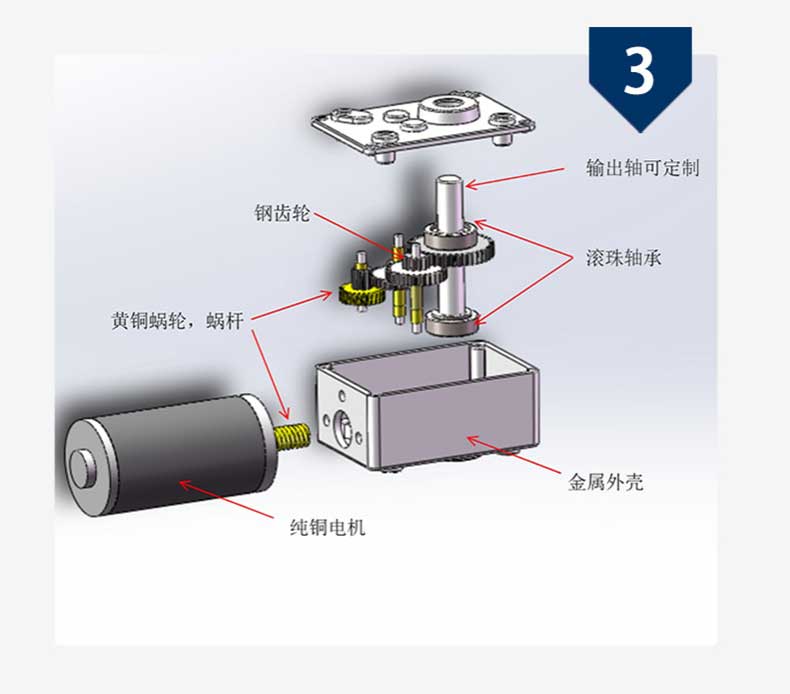 3

输出轴可定制

钢齿轮

滚珠轴承

黄铜蜗轮，蜗杆

金属外壳

纯铜电机